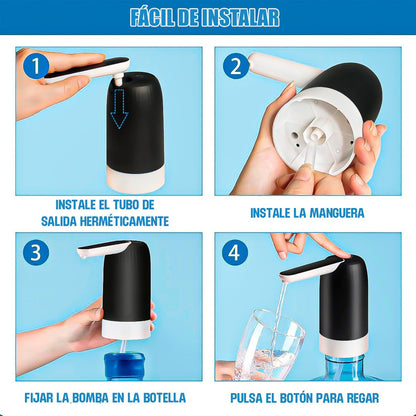 FÁCIL DE INSTALAR

1

INSTALE EL TUBO DE SALIDA HERMÉTICAMENTE

2

INSTALE LA MANGUERA

3

FIJAR LA BOMBA EN LA BOTELLA

4

PULSA EL BOTÓN PARA REGAR