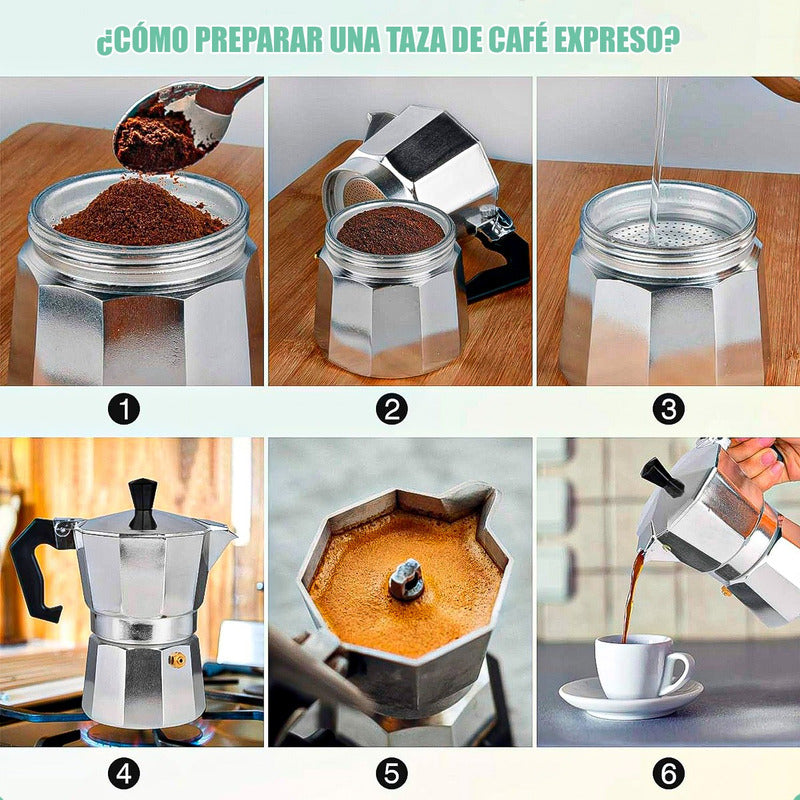 ¿CÓMO PREPARAR UNA TAZA DE CAFÉ EXPRESO?

1

2

3

4

5

6