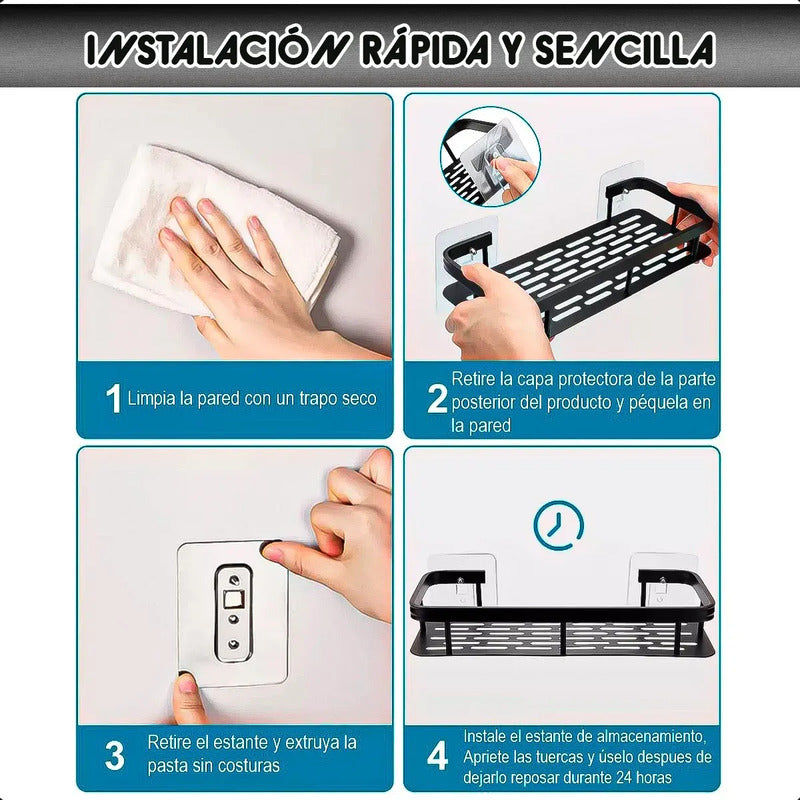 INSTALACIÓN RÁPIDA Y SENCILLA

1 Limpia la pared con un trapo seco

2 Retire la capa protectora de la parte posterior del producto y péquela en la pared

3 Retire el estante y extruya la pasta sin costuras

4 Instale el estante de almacenamiento, Apriete las tuercas y úselo despues de dejarlo reposar durante 24 horas