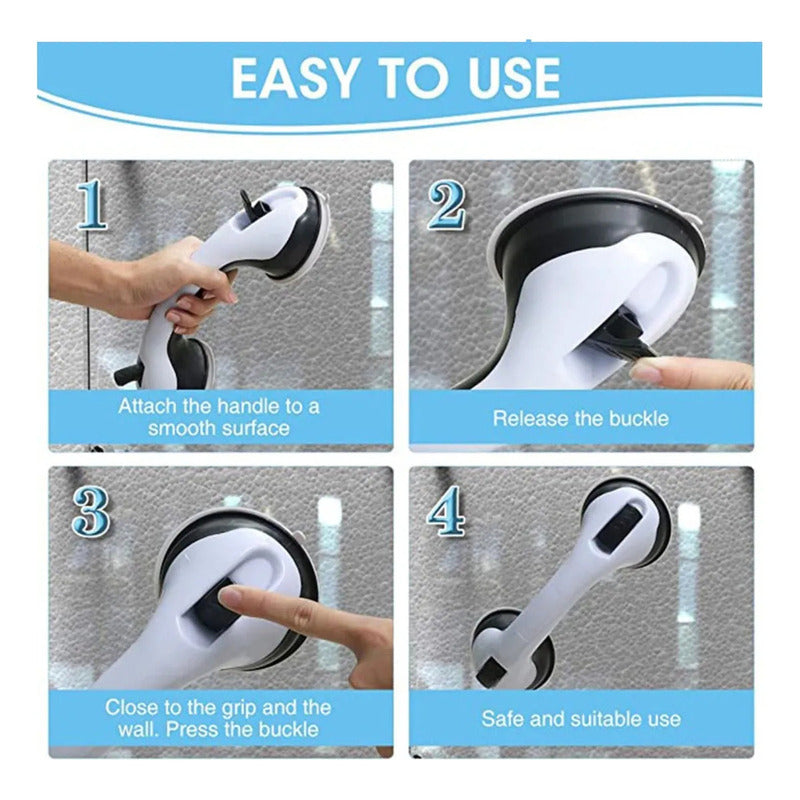 EASY TO USE

1

Attach the handle to a smooth surface

2

Release the buckle

3

Close to the grip and the wall. Press the buckle

4

Safe and suitable use