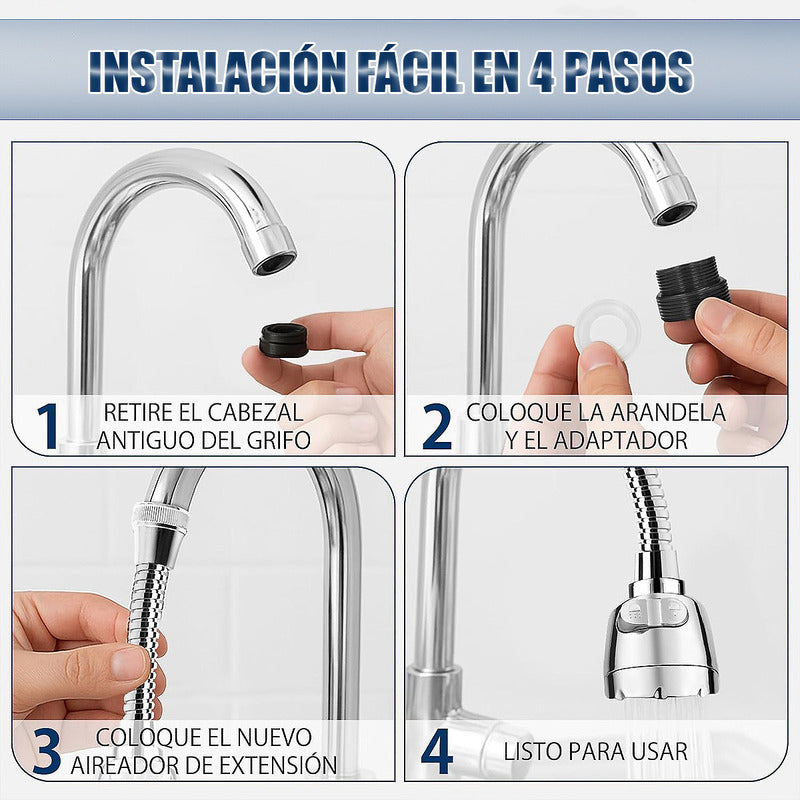 INSTALACIÓN FÁCIL EN 4 PASOS

1 RETIRE EL CABEZAL ANTIGUO DEL GRIFO

2 COLOQUE LA ARANDELA Y EL ADAPTADOR

3 COLOQUE EL NUEVO AIREADOR DE EXTENSIÓN

4 LISTO PARA USAR