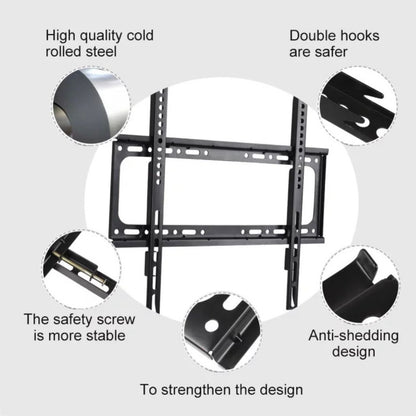 High quality cold rolled steel

Double hooks are safer

The safety screw is more stable

Anti-shedding design

To strengthen the design