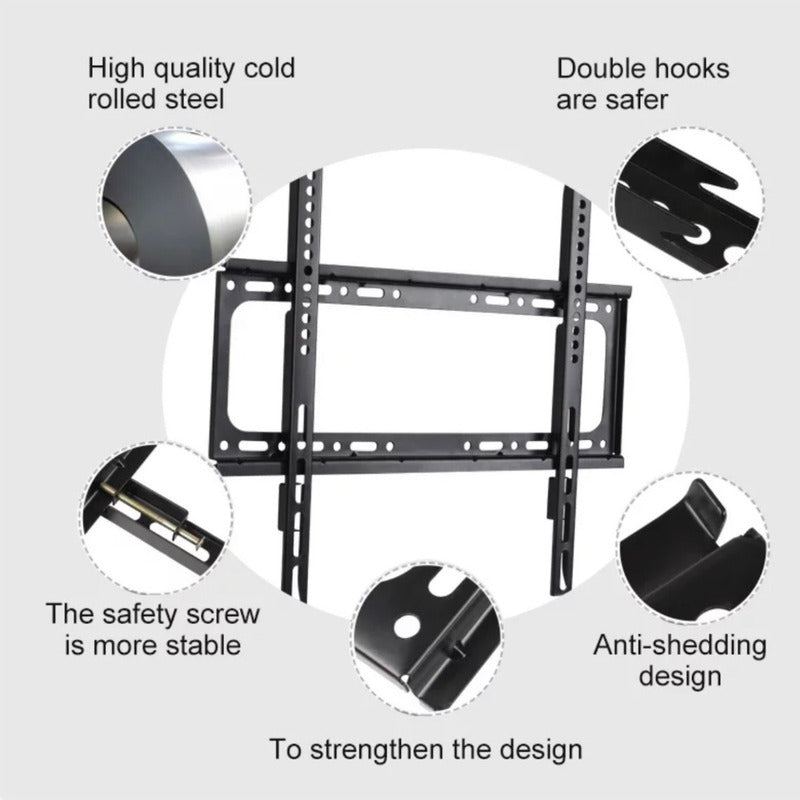 High quality cold rolled steel

Double hooks are safer

The safety screw is more stable

Anti-shedding design

To strengthen the design