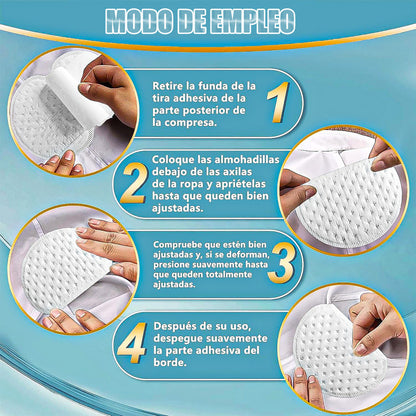 MODO DE EMPLEO

Retire la funda de la tira adhesiva de la parte posterior de la compresa.

1

2

Coloque las almohadillas debajo de las axilas de la ropa y apriételas hasta que queden bien ajustadas.

Compruebe que estén bien ajustadas y, si se deforman, presione suavemente hasta que queden totalmente ajustadas.

3

4

Después de su uso, despegue suavemente la parte adhesiva del borde.