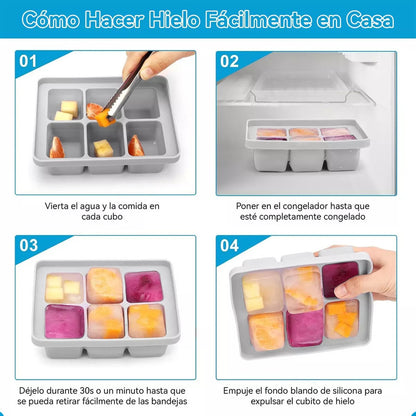 Cómo Hacer Hielo Fácilmente en Casa

01

Vierta el agua y la comida en cada cubo

02

Poner en el congelador hasta que esté completamente congelado

03

Déjelo durante 30s o un minuto hasta que se pueda retirar fácilmente de las bandejas

04

Empuje el fondo blando de silicona para expulsar el cubito de hielo