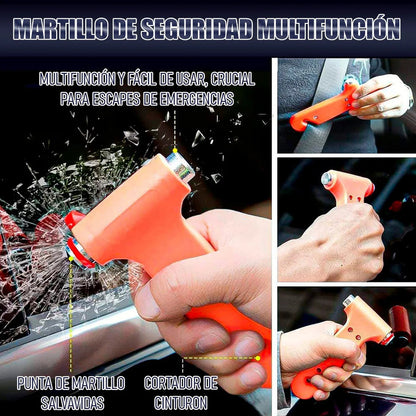 MARTILLO DE SEGURIDAD MULTIFUNCIÓN

MULTIFUNCIÓN Y FÁCIL DE USAR, CRUCIAL PARA ESCAPES DE EMERGENCIAS

PUNTA DE MARTILLO SALVAVIDAS

CORTADOR DE CINTURON