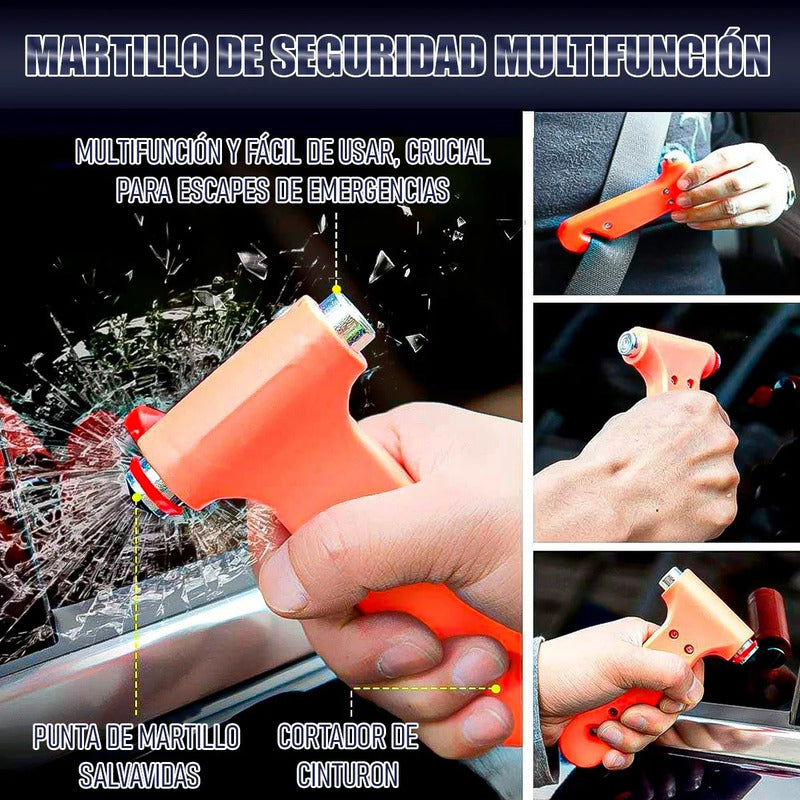 MARTILLO DE SEGURIDAD MULTIFUNCIÓN

MULTIFUNCIÓN Y FÁCIL DE USAR, CRUCIAL PARA ESCAPES DE EMERGENCIAS

PUNTA DE MARTILLO SALVAVIDAS

CORTADOR DE CINTURON