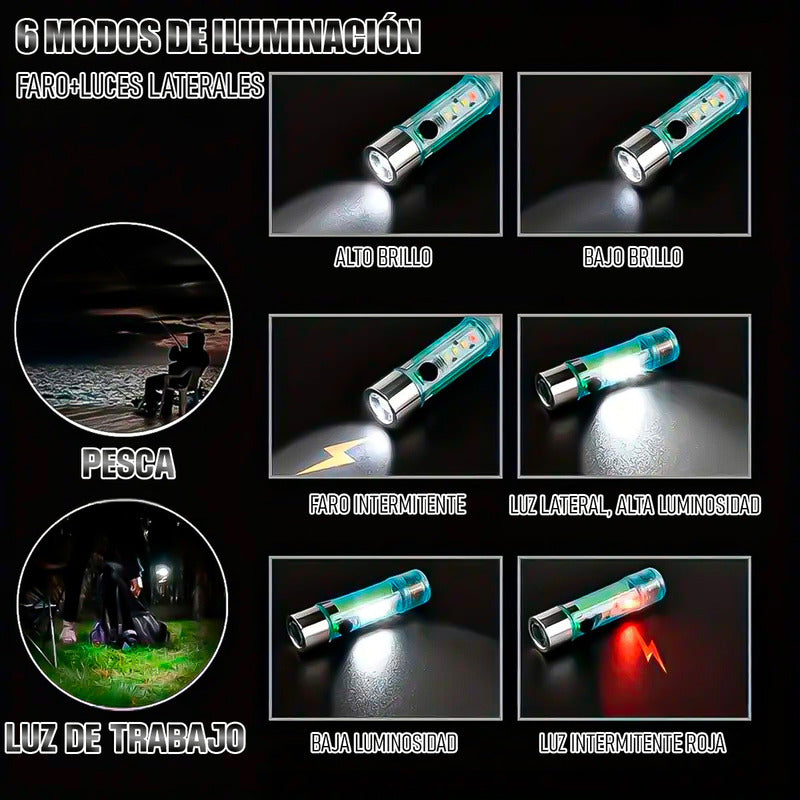 6 MODOS DE ILUMINACIÓN

FARO+LUCES LATERALES

ALTO BRILLO

BAJO BRILLO

PESCA

FARO INTERMITENTE

LUZ LATERAL, ALTA LUMINOSIDAD

LUZ DE TRABAJO

BAJA LUMINOSIDAD

LUZ INTERMITENTE ROJA