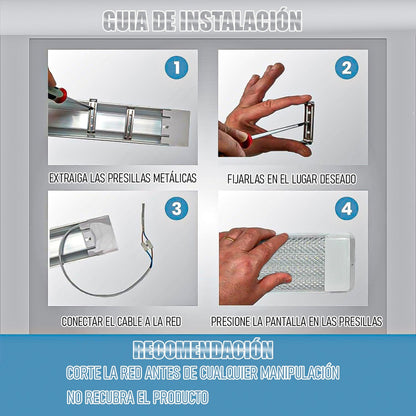 GUIA DE INSTALACIÓN

1

EXTRAIGA LAS PRESILLAS METÁLICAS

2

FIJARLAS EN EL LUGAR DESEADO

3

CONECTAR EL CABLE A LA RED

4

PRESIONE LA PANTALLA EN LAS PRESILLAS

RECOMENDACIÓN

CORTE LA RED ANTES DE CUALQUIER MANIPULACIÓN

NO RECUBRA EL PRODUCTO