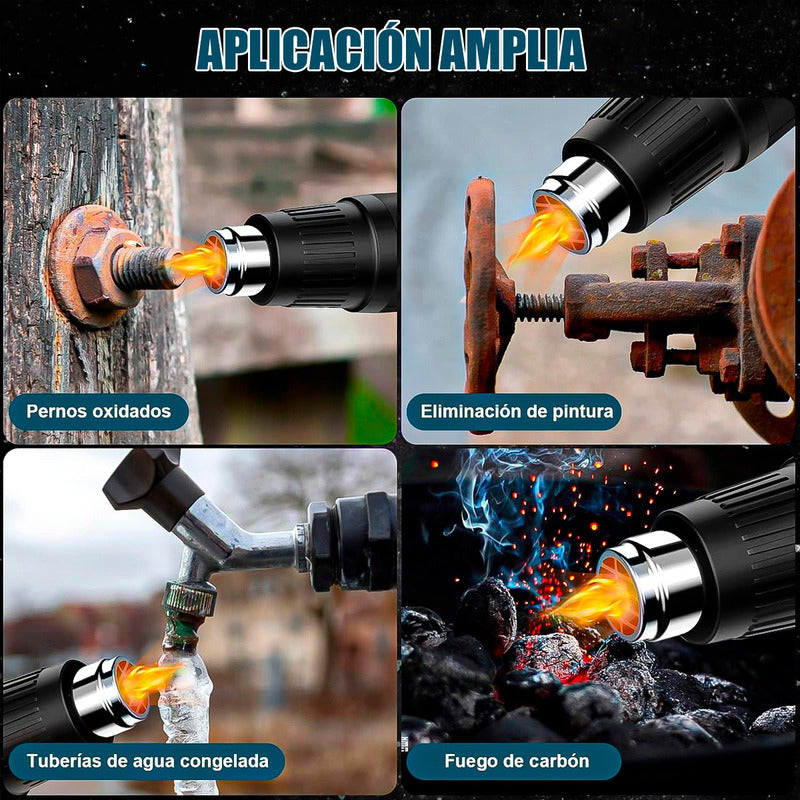 APLICACIÓN AMPLIA

Pernos oxidados

Eliminación de pintura

Tuberías de agua congelada

Fuego de carbón