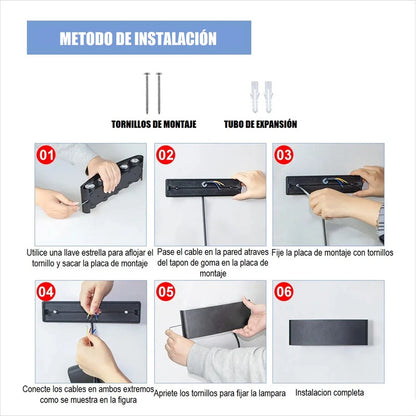 METODO DE INSTALACIÓN

TORNILLOS DE MONTAJE

TUBO DE EXPANSIÓN

01

Utilice una llave estrella para aflojar el tornillo y sacar la placa de montaje

02

Pase el cable en la pared atraves del tapon de goma en la placa de montaje

03

Fije la placa de montaje con tornillos

04

Conecte los cables en ambos extremos como se muestra en la figura

05

Apriete los tornillos para fijar la lampara

06

Instalacion completa