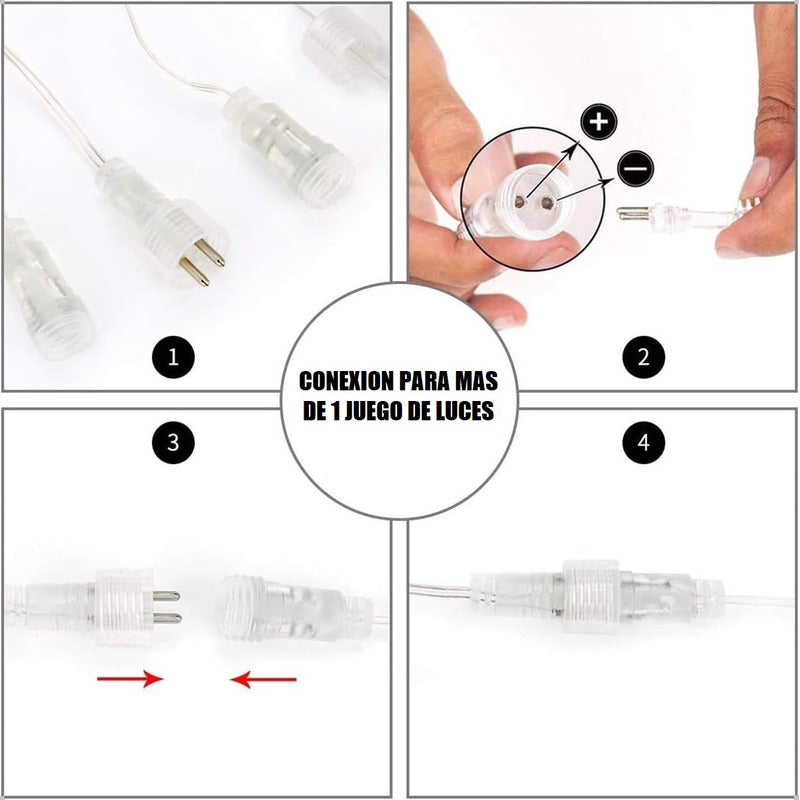 1

+

−

2

CONEXION PARA MAS DE 1 JUEGO DE LUCES

3

4