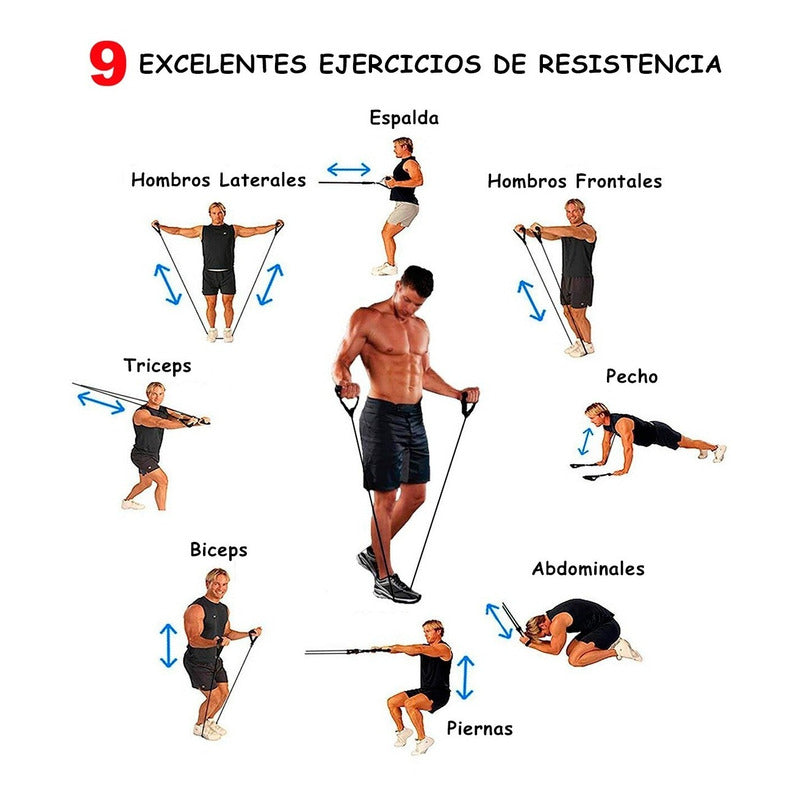 9 EXCELENTES EJERCICIOS DE RESISTENCIA

Espalda

Hombros Laterales

Hombros Frontales

Triceps

Pecho

Biceps

Abdominales

Piernas