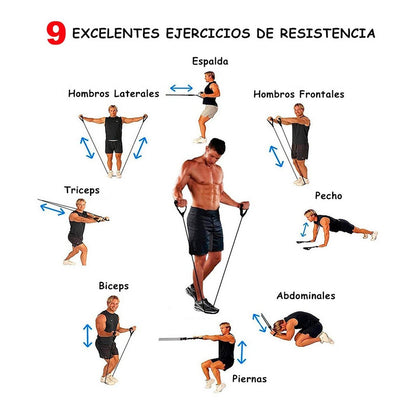 9 EXCELENTES EJERCICIOS DE RESISTENCIA

Espalda

Hombros Laterales

Hombros Frontales

Triceps

Pecho

Biceps

Abdominales

Piernas