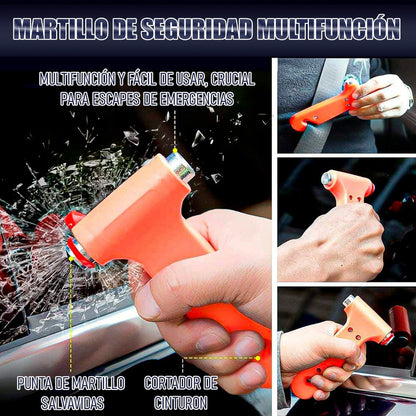 MARTILLO DE SEGURIDAD MULTIFUNCIÓN

MULTIFUNCIÓN Y FÁCIL DE USAR, CRUCIAL PARA ESCAPES DE EMERGENCIAS

PUNTA DE MARTILLO SALVAVIDAS

CORTADOR DE CINTURON