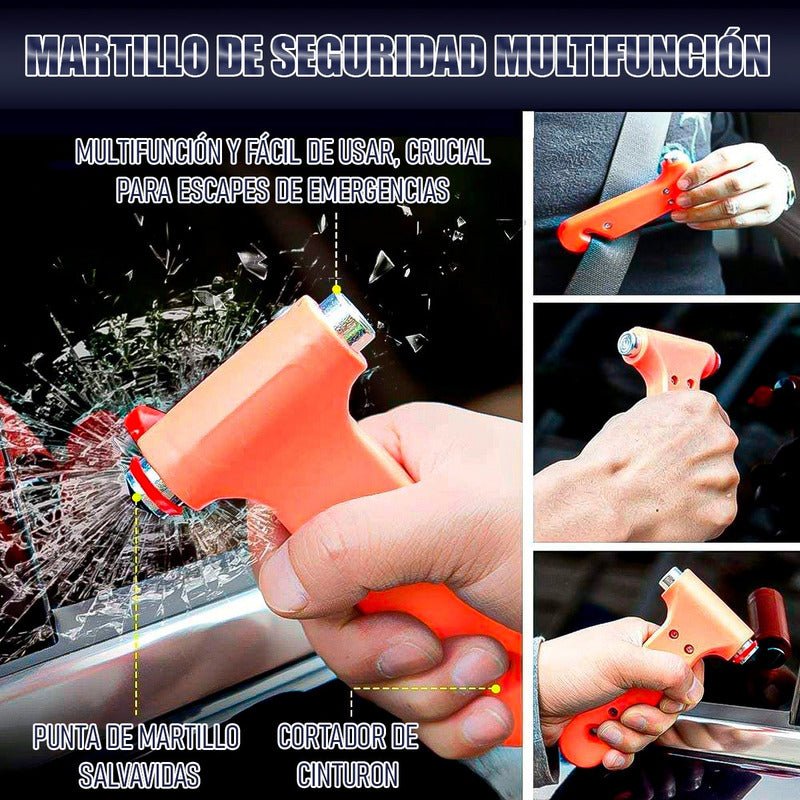 MARTILLO DE SEGURIDAD MULTIFUNCIÓN

MULTIFUNCIÓN Y FÁCIL DE USAR, CRUCIAL PARA ESCAPES DE EMERGENCIAS

PUNTA DE MARTILLO SALVAVIDAS

CORTADOR DE CINTURON