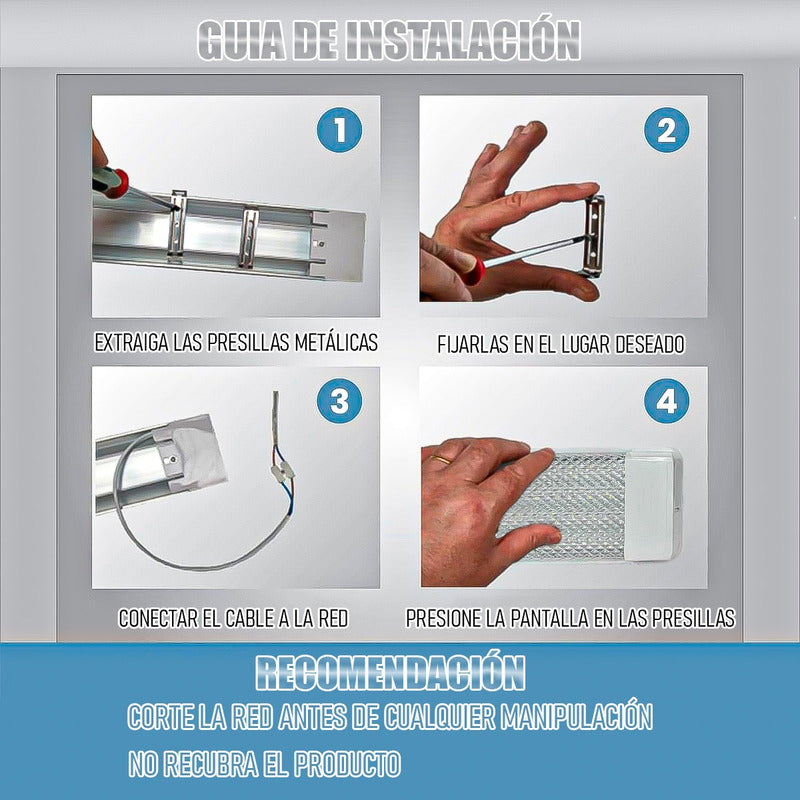 GUIA DE INSTALACIÓN

1

EXTRAIGA LAS PRESILLAS METÁLICAS

2

FIJARLAS EN EL LUGAR DESEADO

3

CONECTAR EL CABLE A LA RED

4

PRESIONE LA PANTALLA EN LAS PRESILLAS

RECOMENDACIÓN

CORTE LA RED ANTES DE CUALQUIER MANIPULACIÓN

NO RECUBRA EL PRODUCTO