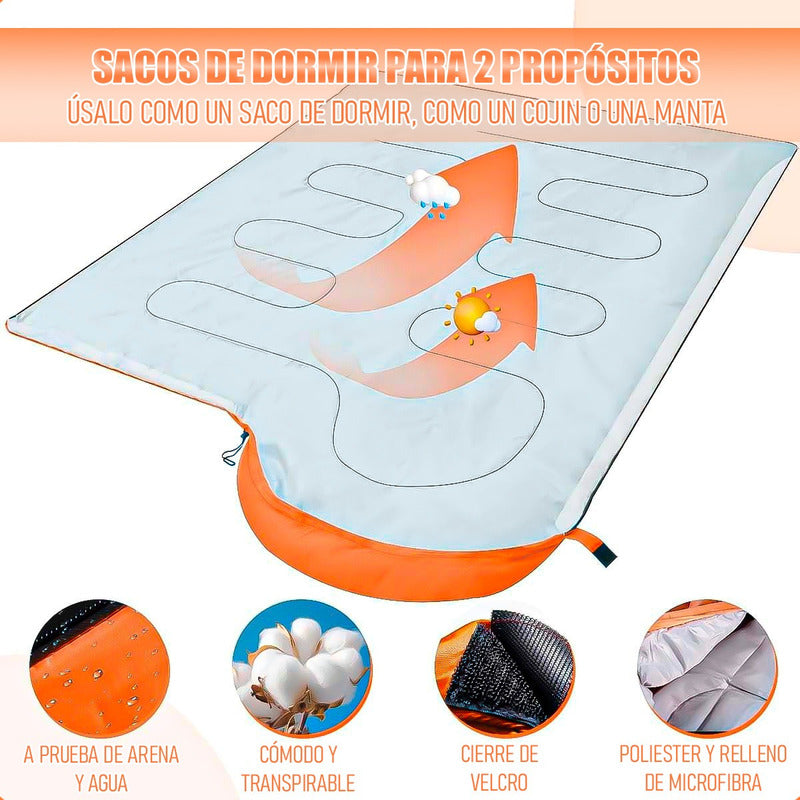 SACOS DE DORMIR PARA 2 PROPÓSITOS
ÚSALO COMO UN SACO DE DORMIR, COMO UN COJIN O UNA MANTA

A PRUEBA DE ARENA Y AGUA

CÓMODO Y TRANSPIRABLE

CIERRE DE VELCRO

POLIESTER Y RELLENO DE MICROFIBRA