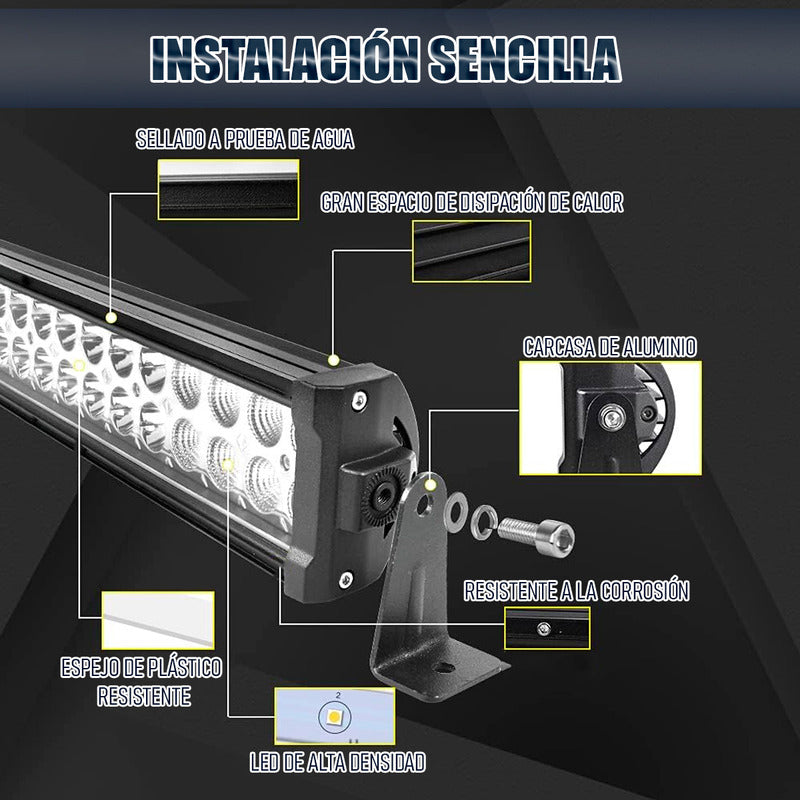 INSTALACIÓN SENCILLA

SELLADO A PRUEBA DE AGUA

GRAN ESPACIO DE DISIPACIÓN DE CALOR

CARCASA DE ALUMINIO

RESISTENTE A LA CORROSIÓN

ESPEJO DE PLÁSTICO RESISTENTE

2

LED DE ALTA DENSIDAD