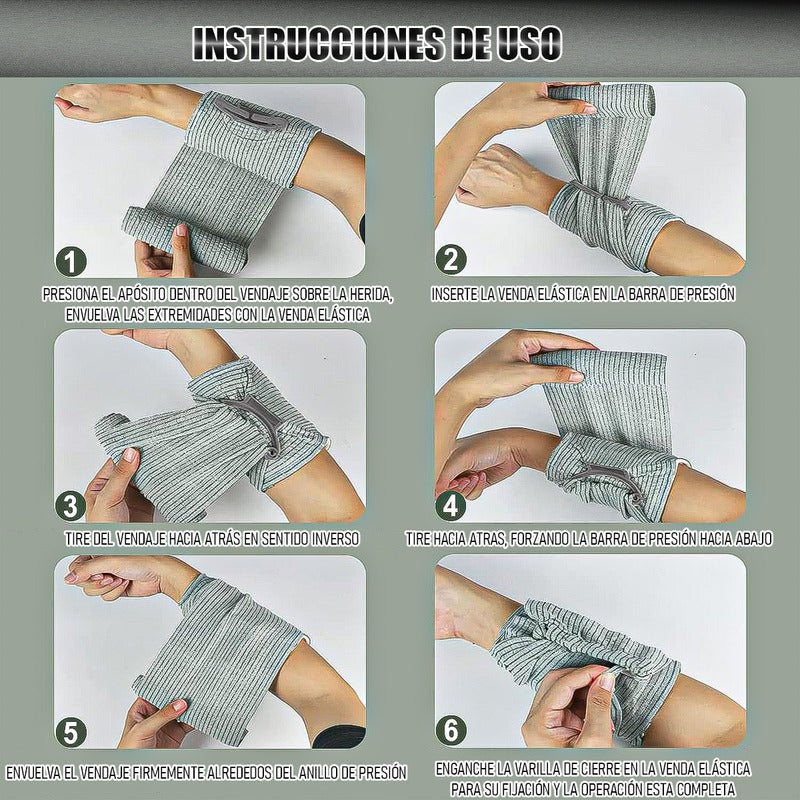 INSTRUCCIONES DE USO

1

PRESIONA EL APÓSITO DENTRO DEL VENDAJE SOBRE LA HERIDA, ENVUELVA LAS EXTREMIDADES CON LA VENDA ELÁSTICA

2

INSERTE LA VENDA ELÁSTICA EN LA BARRA DE PRESIÓN

3

TIRE DEL VENDAJE HACIA ATRÁS EN SENTIDO INVERSO

4

TIRE HACIA ATRAS, FORZANDO LA BARRA DE PRESIÓN HACIA ABAJO

5

ENVUELVA EL VENDAJE FIRMEMENTE ALREDEDOS DEL ANILLO DE PRESIÓN

6

ENGANCHE LA VARILLA DE CIERRE EN LA VENDA ELÁSTICA PARA SU FIJACIÓN Y LA OPERACIÓN ESTA COMPLETA