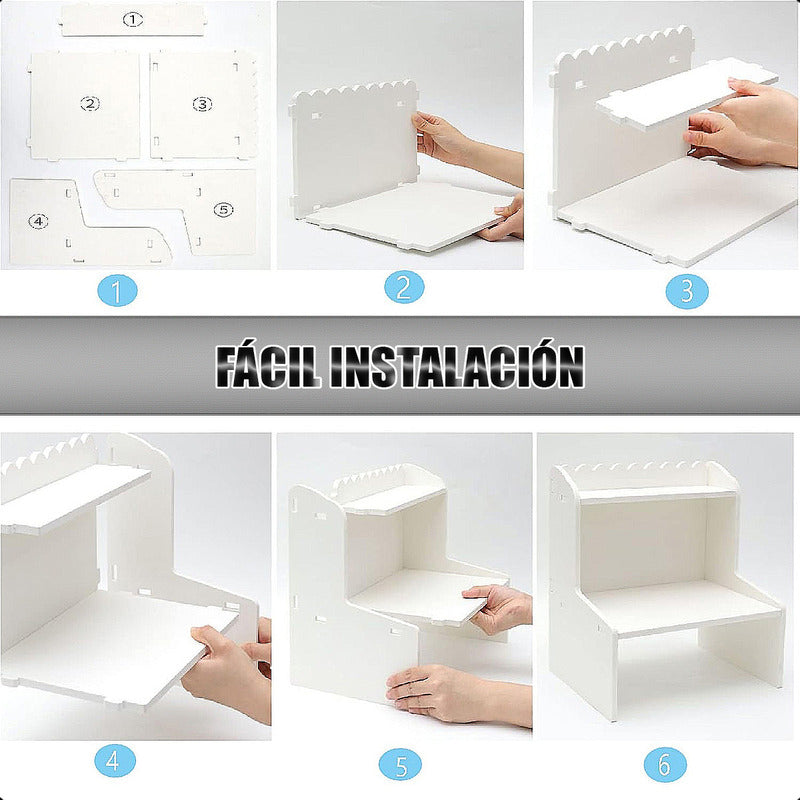 ①
②
③
④
⑤
1
2
3
FÁCIL INSTALACIÓN
4
5
6