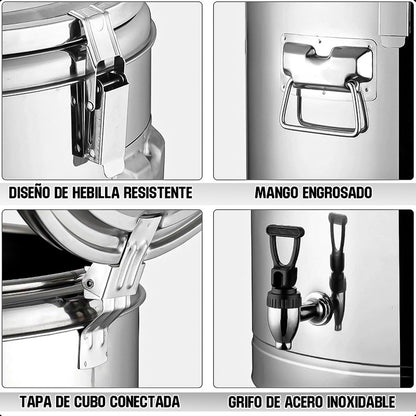 DISEÑO DE HEBILLA RESISTENTE

MANGO ENGROSADO

TAPA DE CUBO CONECTADA

GRIFO DE ACERO INOXIDABLE