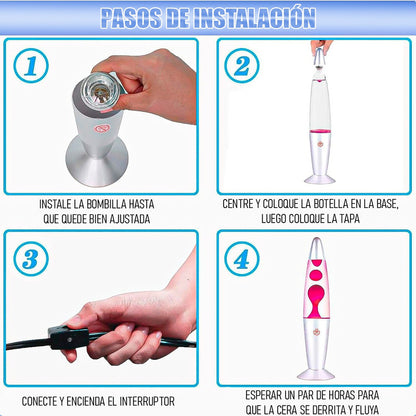 PASOS DE INSTALACIÓN

1

INSTALE LA BOMBILLA HASTA QUE QUEDE BIEN AJUSTADA

2

CENTRE Y COLOQUE LA BOTELLA EN LA BASE, LUEGO COLOQUE LA TAPA

3

CONECTE Y ENCIENDA EL INTERRUPTOR

4

ESPERAR UN PAR DE HORAS PARA QUE LA CERA SE DERRITA Y FLUYA