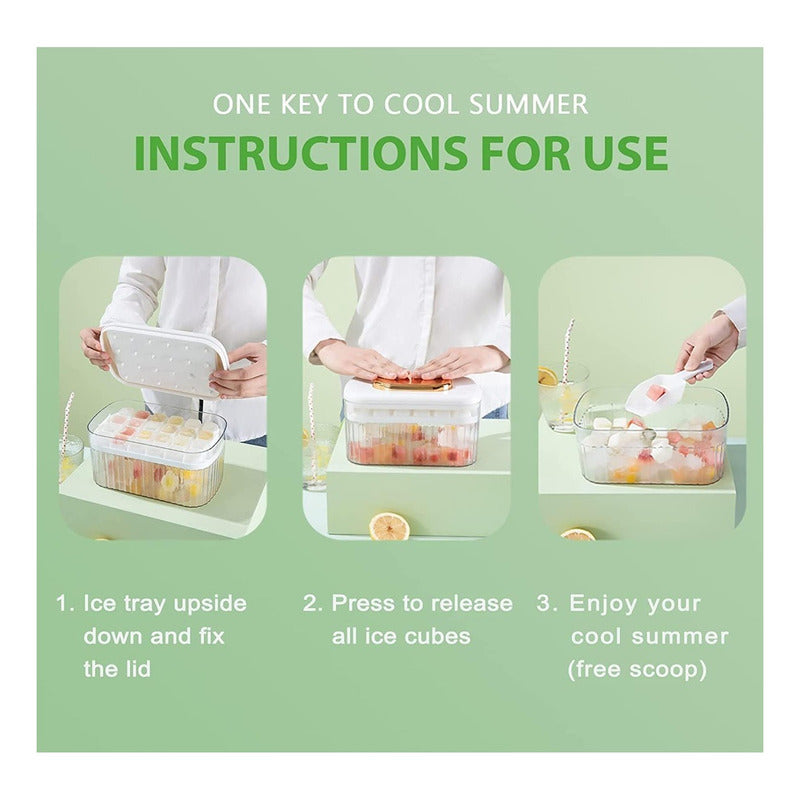 ONE KEY TO COOL SUMMER
INSTRUCTIONS FOR USE

1. Ice tray upside down and fix the lid

2. Press to release all ice cubes

3. Enjoy your cool summer (free scoop)