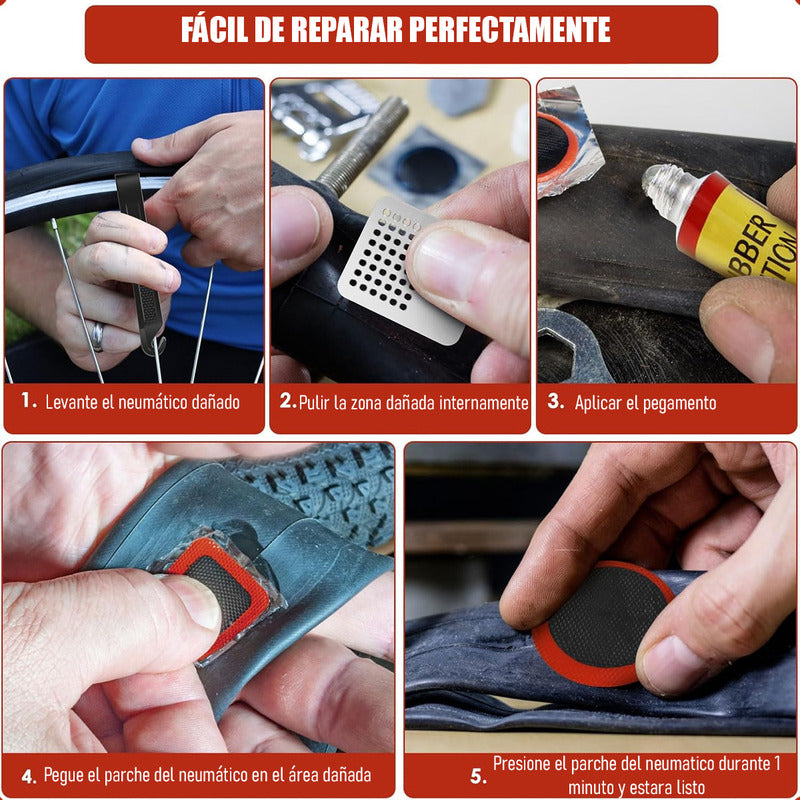 FÁCIL DE REPARAR PERFECTAMENTE

BBER
TION

1. Levante el neumático dañado

2. Pulir la zona dañada internamente

3. Aplicar el pegamento

4. Pegue el parche del neumático en el área dañada

5. Presione el parche del neumatico durante 1 minuto y estara listo