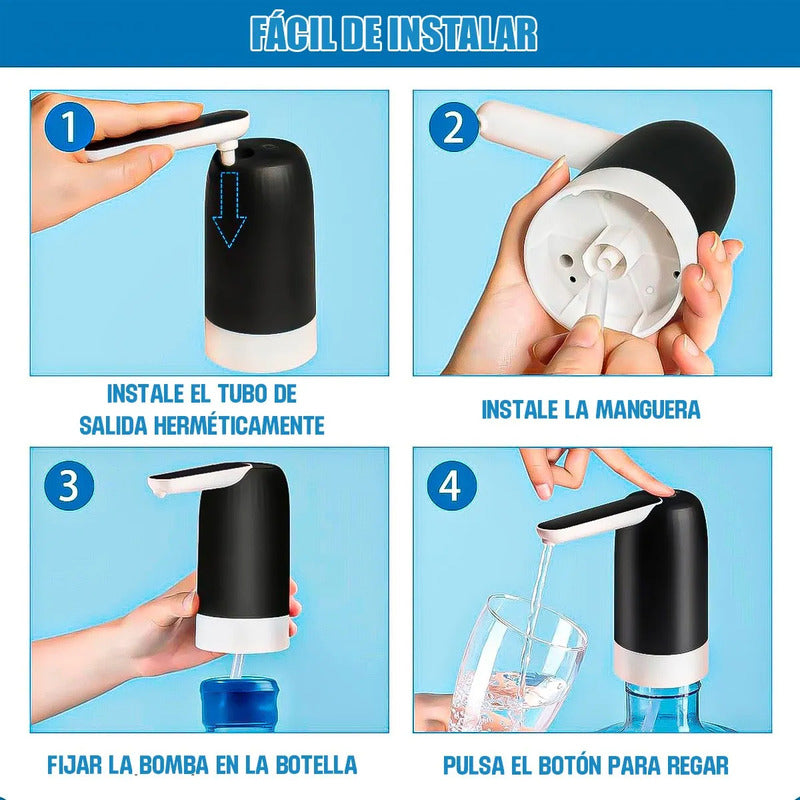 FÁCIL DE INSTALAR

1

INSTALE EL TUBO DE SALIDA HERMÉTICAMENTE

2

INSTALE LA MANGUERA

3

FIJAR LA BOMBA EN LA BOTELLA

4

PULSA EL BOTÓN PARA REGAR