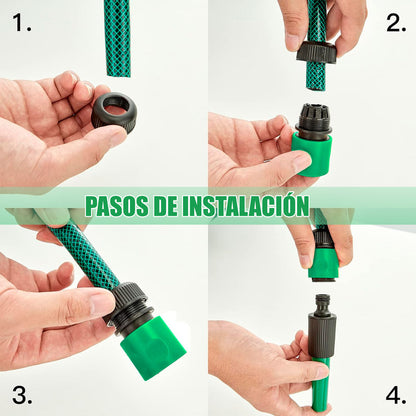 1.

2.

PASOS DE INSTALACIÓN

3.

4.