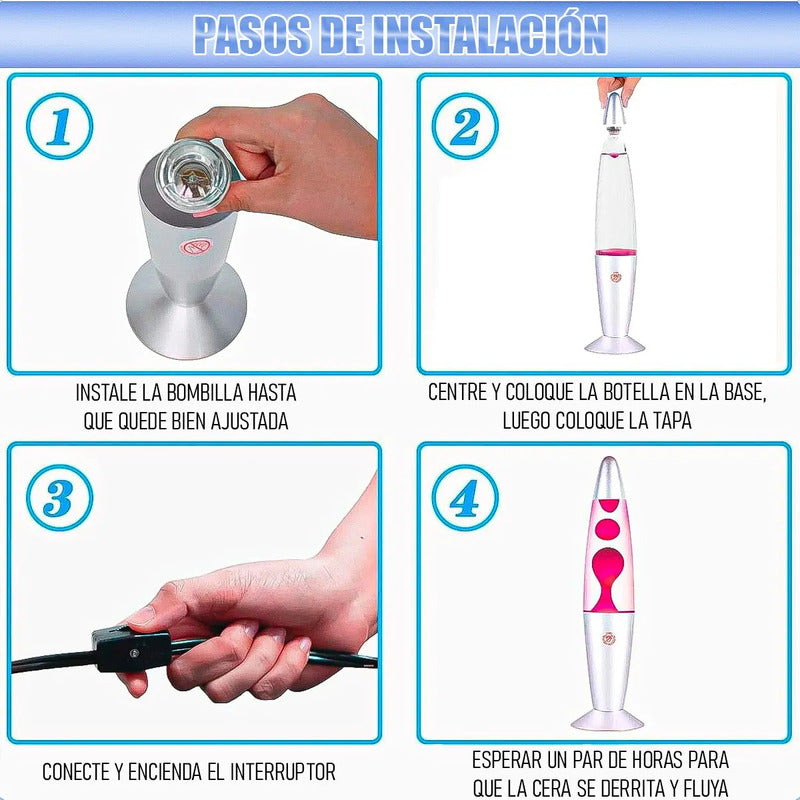 PASOS DE INSTALACIÓN

1

INSTALE LA BOMBILLA HASTA QUE QUEDE BIEN AJUSTADA

2

CENTRE Y COLOQUE LA BOTELLA EN LA BASE, LUEGO COLOQUE LA TAPA

3

CONECTE Y ENCIENDA EL INTERRUPTOR

4

ESPERAR UN PAR DE HORAS PARA QUE LA CERA SE DERRITA Y FLUYA