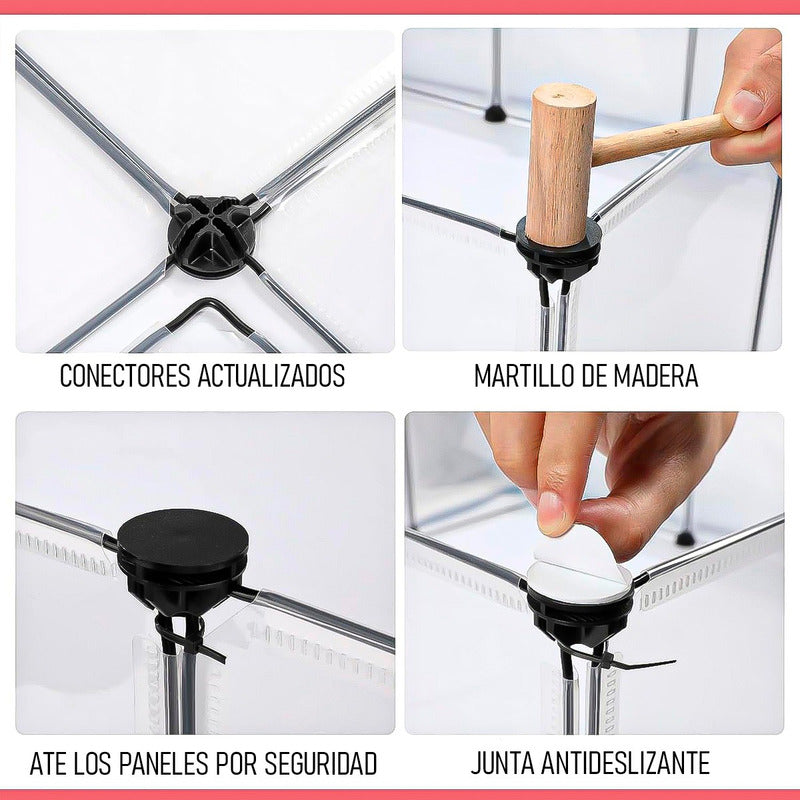 CONECTORES ACTUALIZADOS

MARTILLO DE MADERA

ATE LOS PANELES POR SEGURIDAD

JUNTA ANTIDESLIZANTE