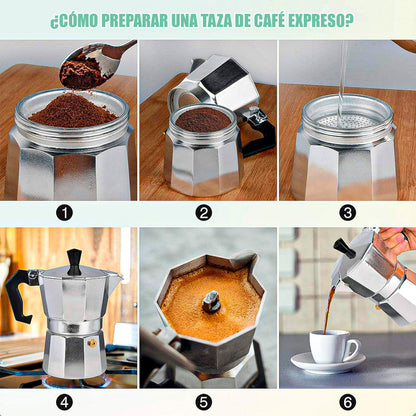 ¿CÓMO PREPARAR UNA TAZA DE CAFÉ EXPRESO?

1

2

3

4

5

6