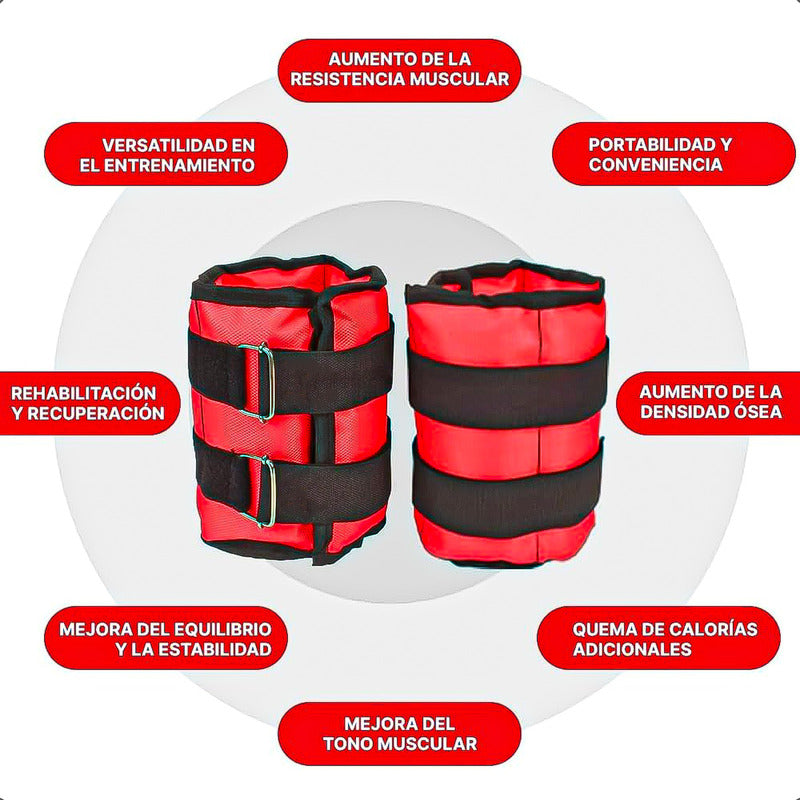 AUMENTO DE LA RESISTENCIA MUSCULAR

VERSATILIDAD EN EL ENTRENAMIENTO

PORTABILIDAD Y CONVENIENCIA

REHABILITACIÓN Y RECUPERACIÓN

AUMENTO DE LA DENSIDAD ÓSEA

MEJORA DEL EQUILIBRIO Y LA ESTABILIDAD

QUEMA DE CALORÍAS ADICIONALES

MEJORA DEL TONO MUSCULAR