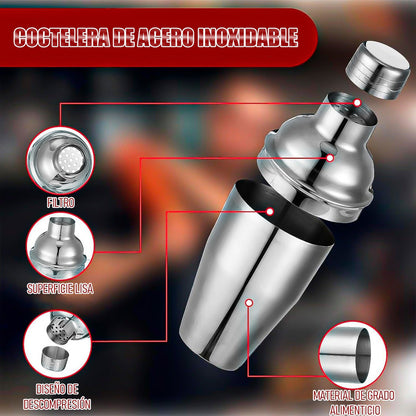 COCTELERA DE ACERO INOXIDABLE

FILTRO

SUPERFICIE LISA

DISEÑO DE DESCOMPRESIÓN

MATERIAL DE GRADO ALIMENTICIO