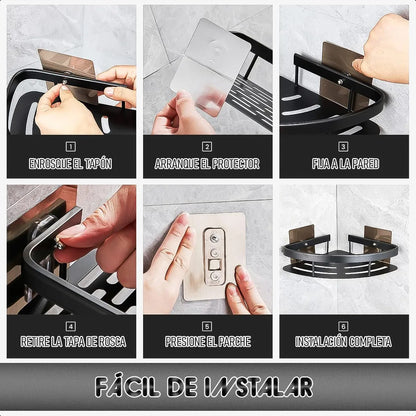 1
ENROSQUE EL TAPÓN

2
ARRANQUE EL PROTECTOR

3
FIJA A LA PARED

4
RETIRE LA TAPA DE ROSCA

5
PRESIONE EL PARCHE

6
INSTALACIÓN COMPLETA

FÁCIL DE INSTALAR