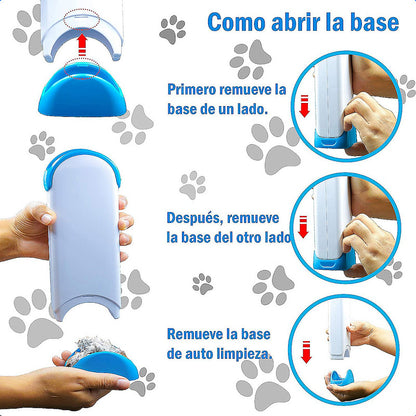 Como abrir la base

Primero remueve la base de un lado.

Después, remueve la base del otro lado

Remueve la base de auto limpieza.