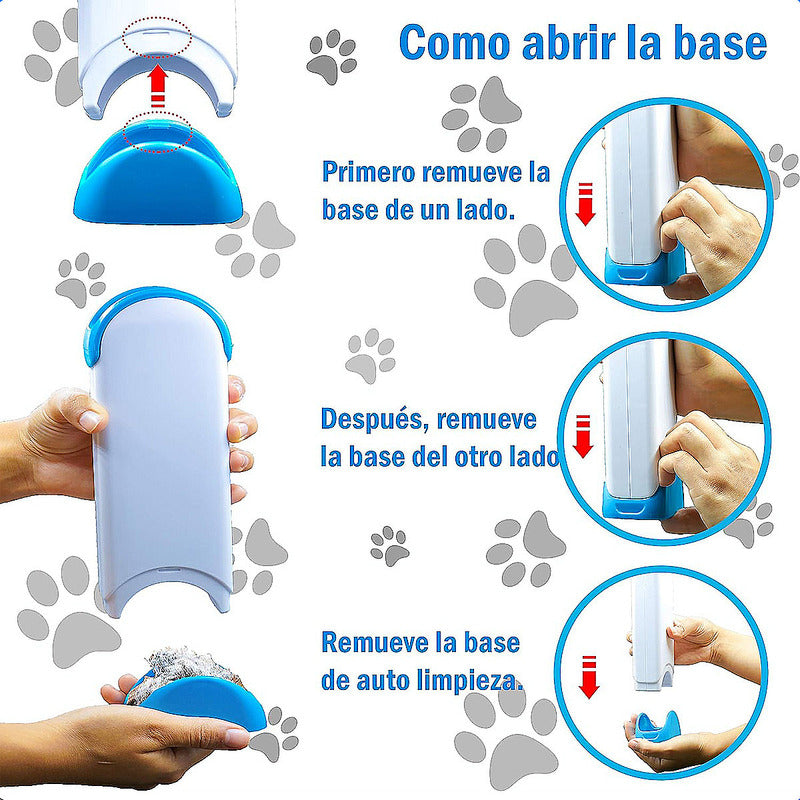 Como abrir la base

Primero remueve la base de un lado.

Después, remueve la base del otro lado

Remueve la base de auto limpieza.