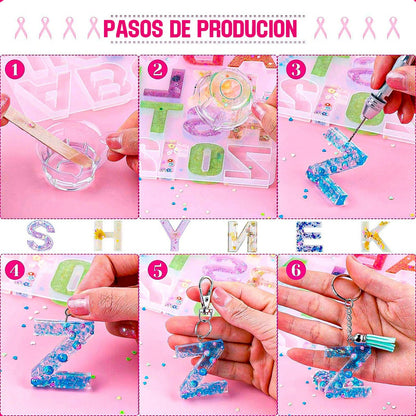 PASOS DE PRODUCION

1

2

3

S H Y N E K

4

5

6