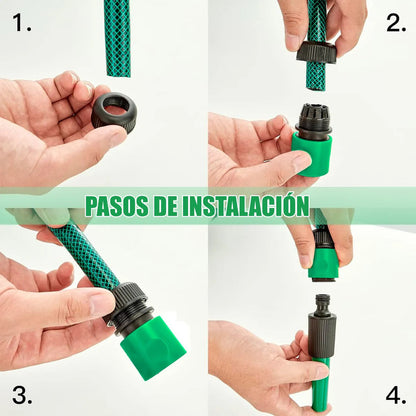 1.

2.

PASOS DE INSTALACIÓN

3.

4.