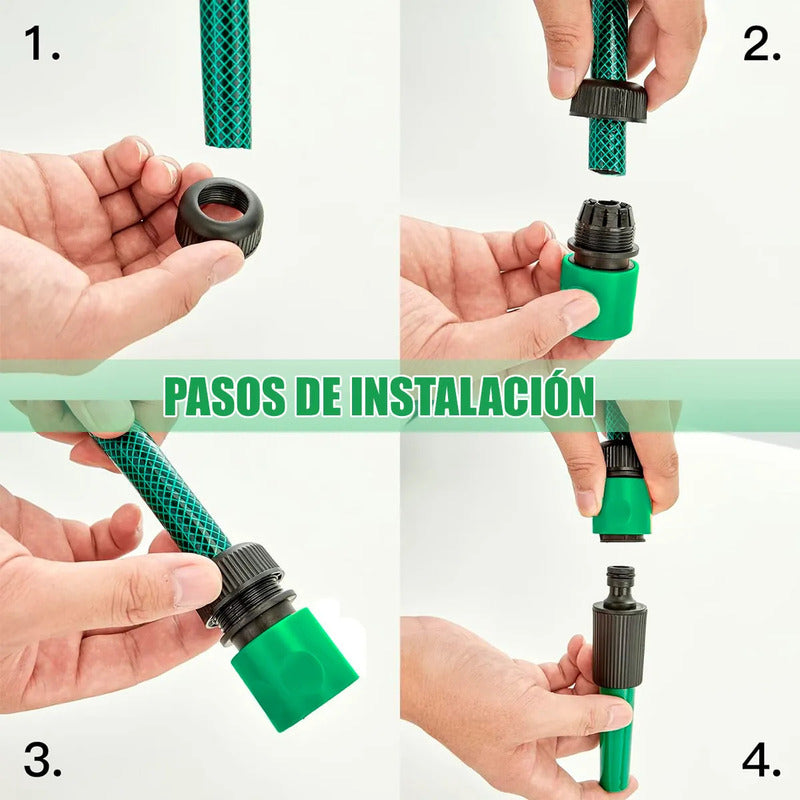 1.

2.

PASOS DE INSTALACIÓN

3.

4.