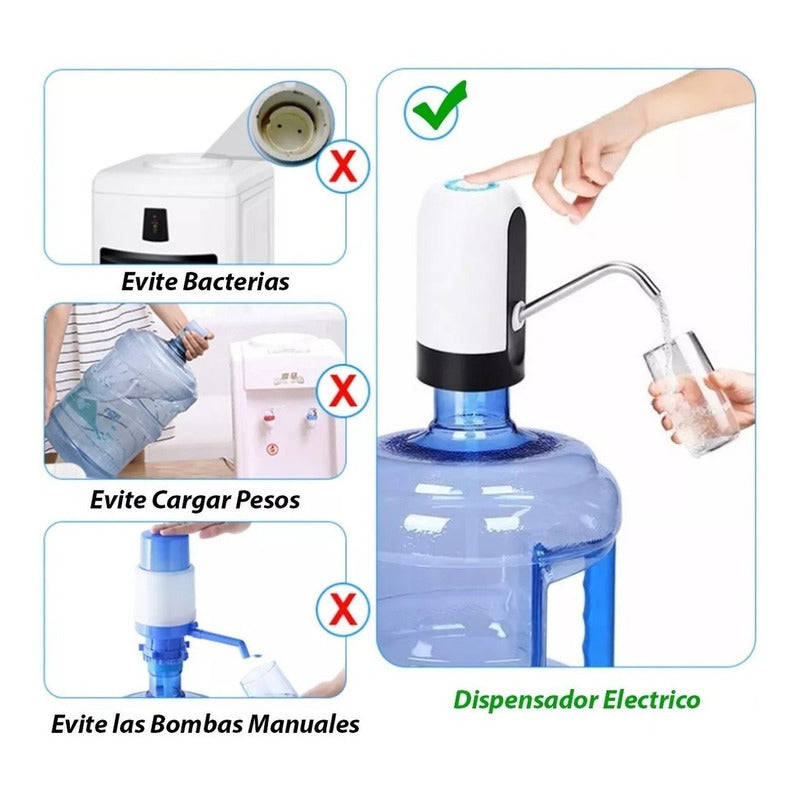 Evite Bacterias

Evite Cargar Pesos

Evite las Bombas Manuales

Dispensador Electrico