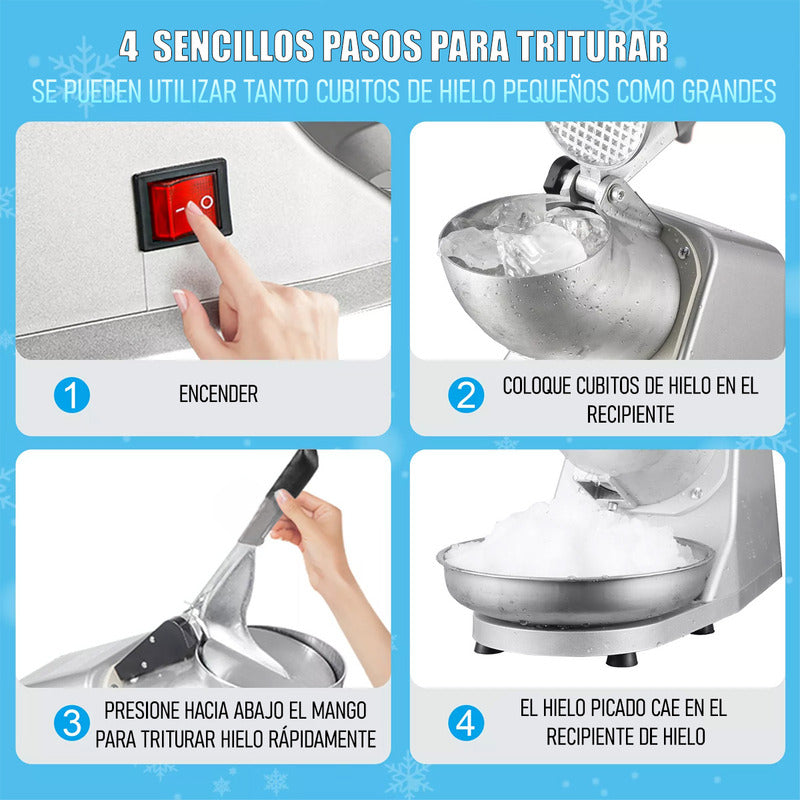 4 SENCILLOS PASOS PARA TRITURAR
SE PUEDEN UTILIZAR TANTO CUBITOS DE HIELO PEQUEÑOS COMO GRANDES

1 ENCENDER

2 COLOQUE CUBITOS DE HIELO EN EL RECIPIENTE

3 PRESIONE HACIA ABAJO EL MANGO PARA TRITURAR HIELO RÁPIDAMENTE

4 EL HIELO PICADO CAE EN EL RECIPIENTE DE HIELO