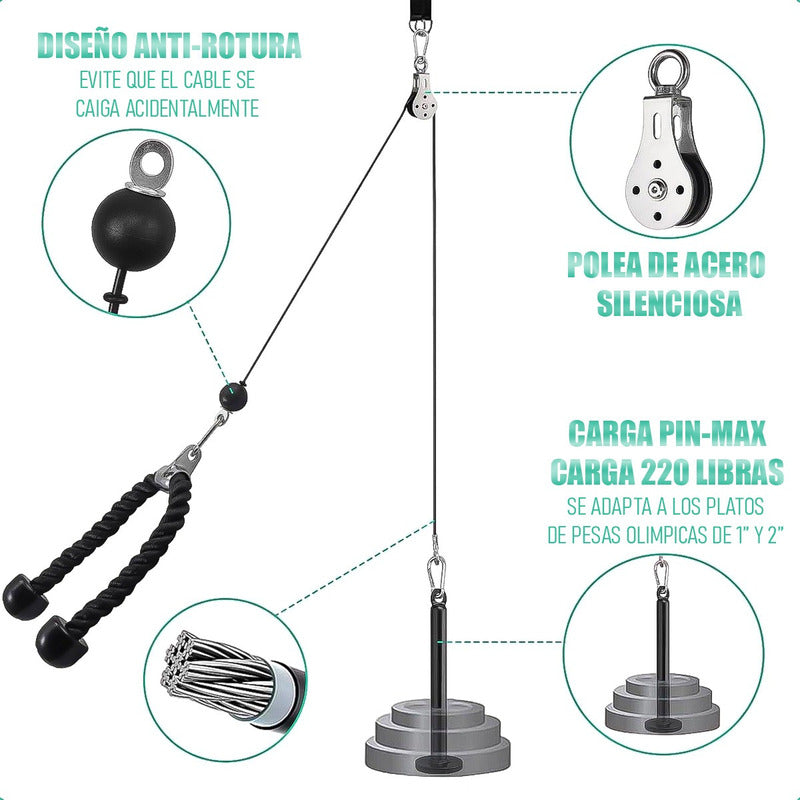 DISEÑO ANTI-ROTURA
EVITE QUE EL CABLE SE CAIGA ACIDENTALMENTE

POLEA DE ACERO SILENCIOSA

CARGA PIN-MAX
CARGA 220 LIBRAS
SE ADAPTA A LOS PLATOS DE PESAS OLIMPICAS DE 1" Y 2"