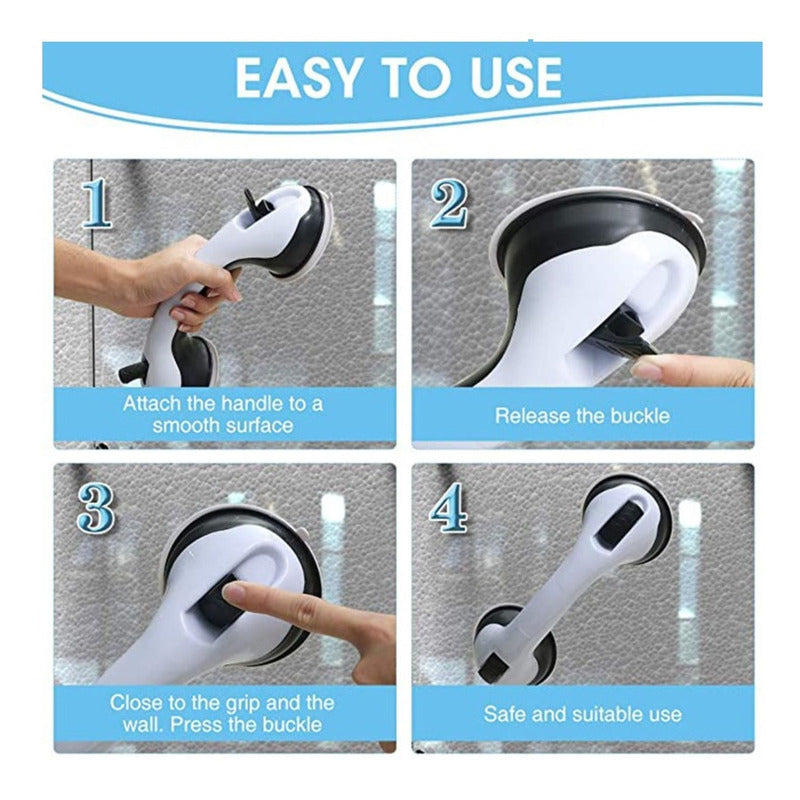 EASY TO USE

1

Attach the handle to a smooth surface

2

Release the buckle

3

Close to the grip and the wall. Press the buckle

4

Safe and suitable use