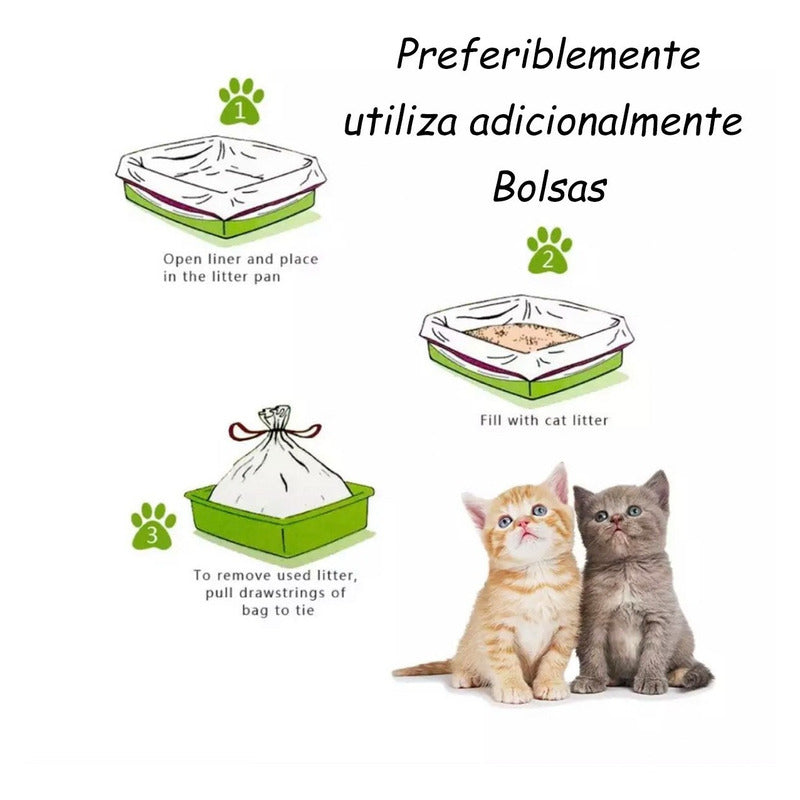 Preferiblemente utiliza adicionalmente Bolsas

1

Open liner and place in the litter pan

2

Fill with cat litter

3

To remove used litter, pull drawstrings of bag to tie