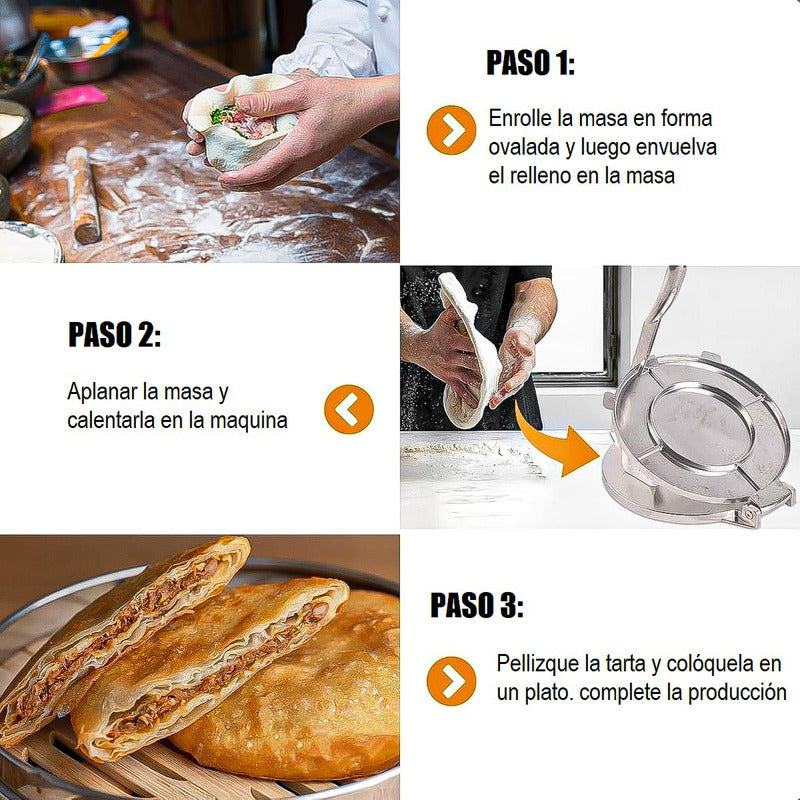 PASO 1:

Enrolle la masa en forma ovalada y luego envuelva el relleno en la masa

PASO 2:

Aplanar la masa y calentarla en la maquina

PASO 3:

Pellizque la tarta y colóquela en un plato. complete la producción