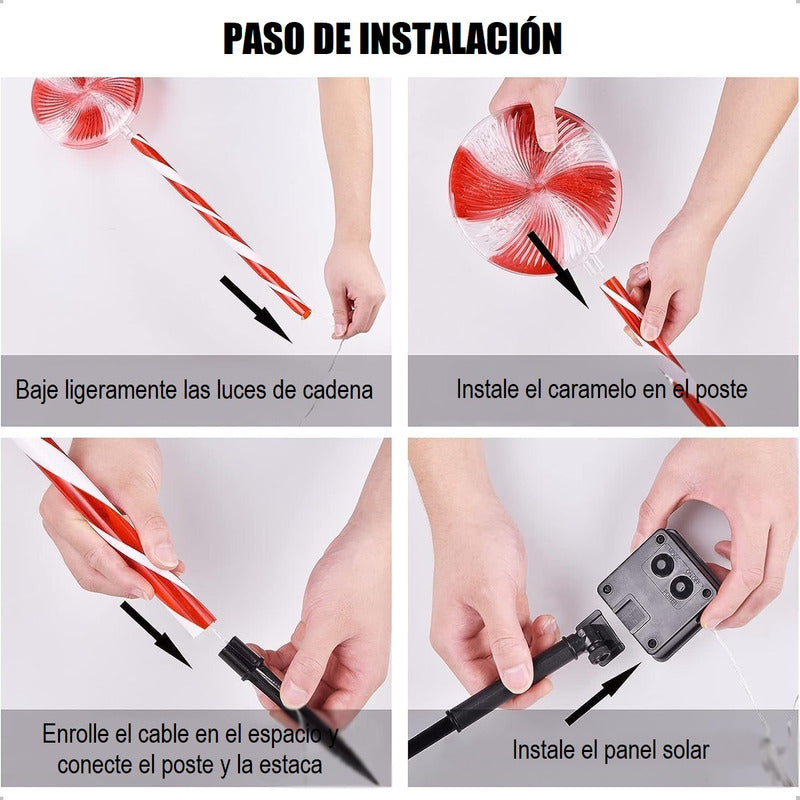 PASO DE INSTALACIÓN

Baje ligeramente las luces de cadena

Instale el caramelo en el poste

Enrolle el cable en el espacio y conecte el poste y la estaca

Instale el panel solar