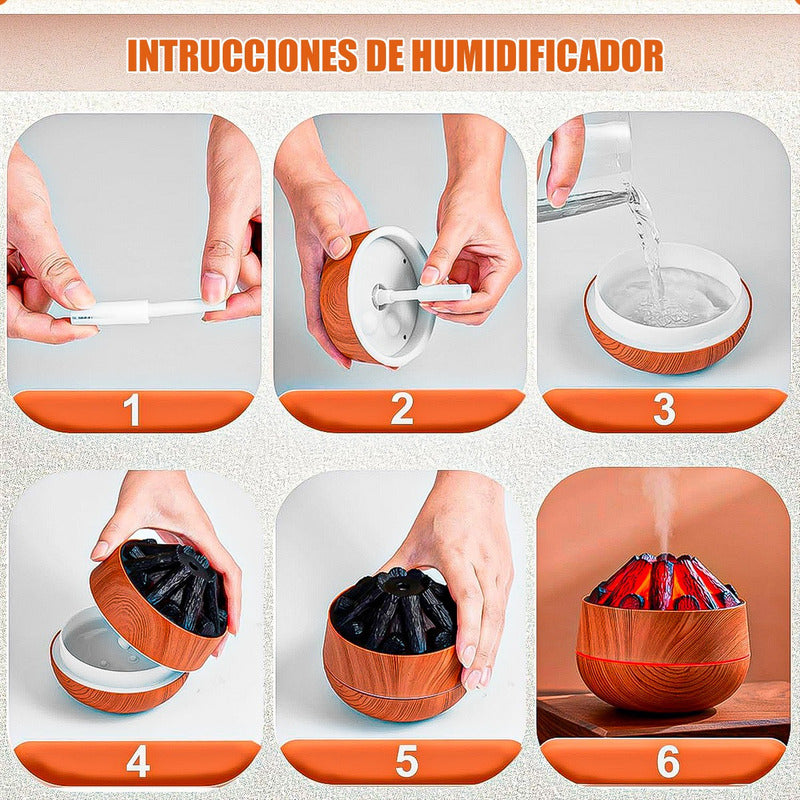 INTRUCCIONES DE HUMIDIFICADOR

1

2

3

4

5

6